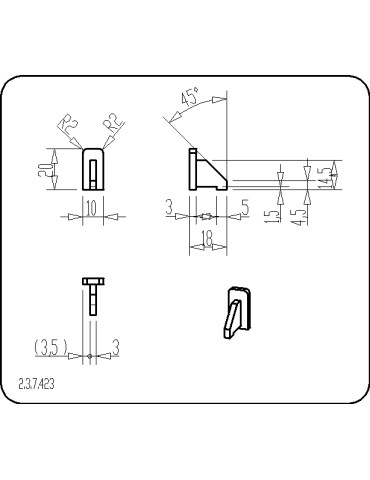 R2
R2
20
10
45°
3
5
18
1,5
4,5
14,5
(3,5)
3
2.3.7.423