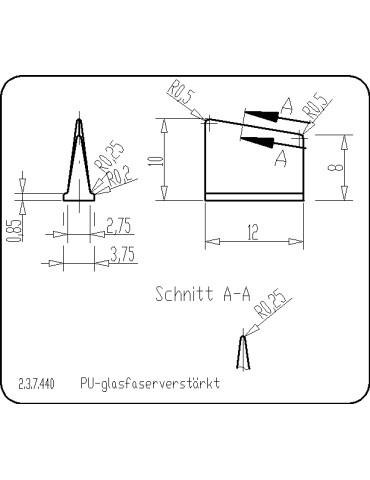 R0,5
A
R0,5
A
10
8
12
R0,25
R0,2
0,85
2,75
3,75
Schnitt A-A
R0,25
2.3.7.440
PU-glasfaserverstärkt