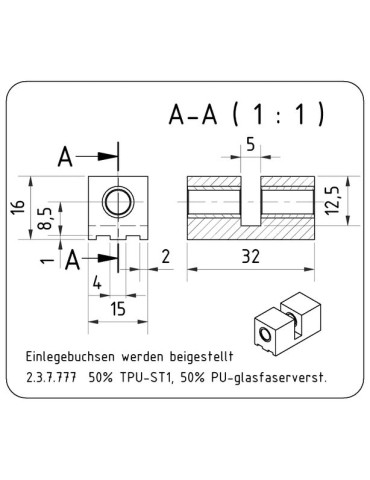 A-A ( 1 : 1 )

A

5

16

8,5

12,5

1

A

2

32

4

15

Einlegebuchsen werden beigestellt

2.3.7.777 50% TPU-ST1, 50% PU-glasfaserverst.