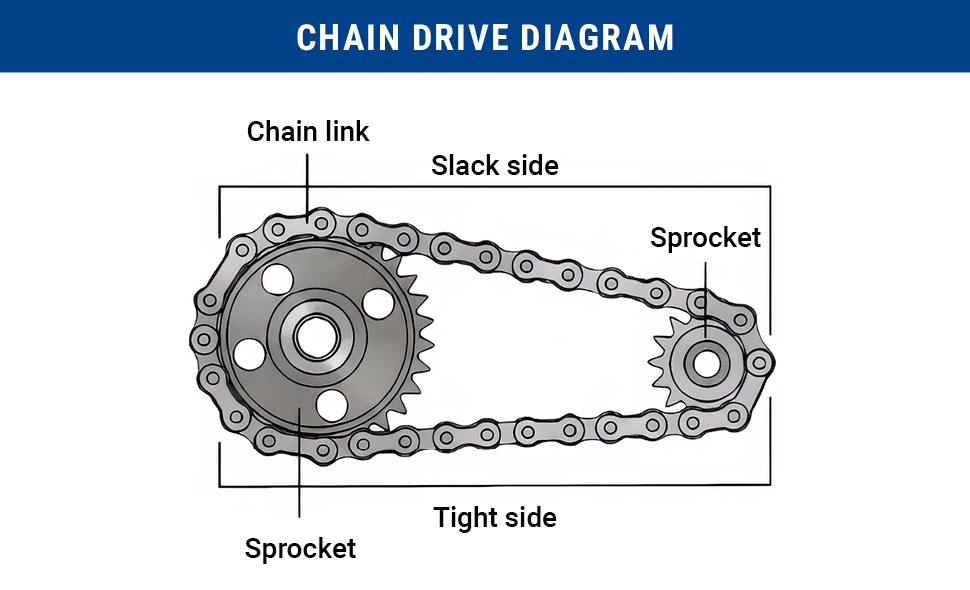 CHAIN DRIVE DIAGRAM

Chain link

Slack side

Sprocket

Tight side

Sprocket